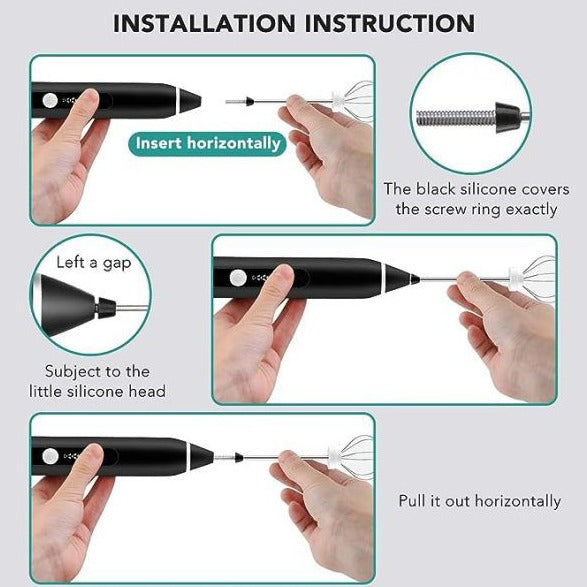 INSTALLATION INSTRUCTION

Insert horizontally

The black silicone covers the screw ring exactly

Left a gap

Subject to the little silicone head

Pull it out horizontally