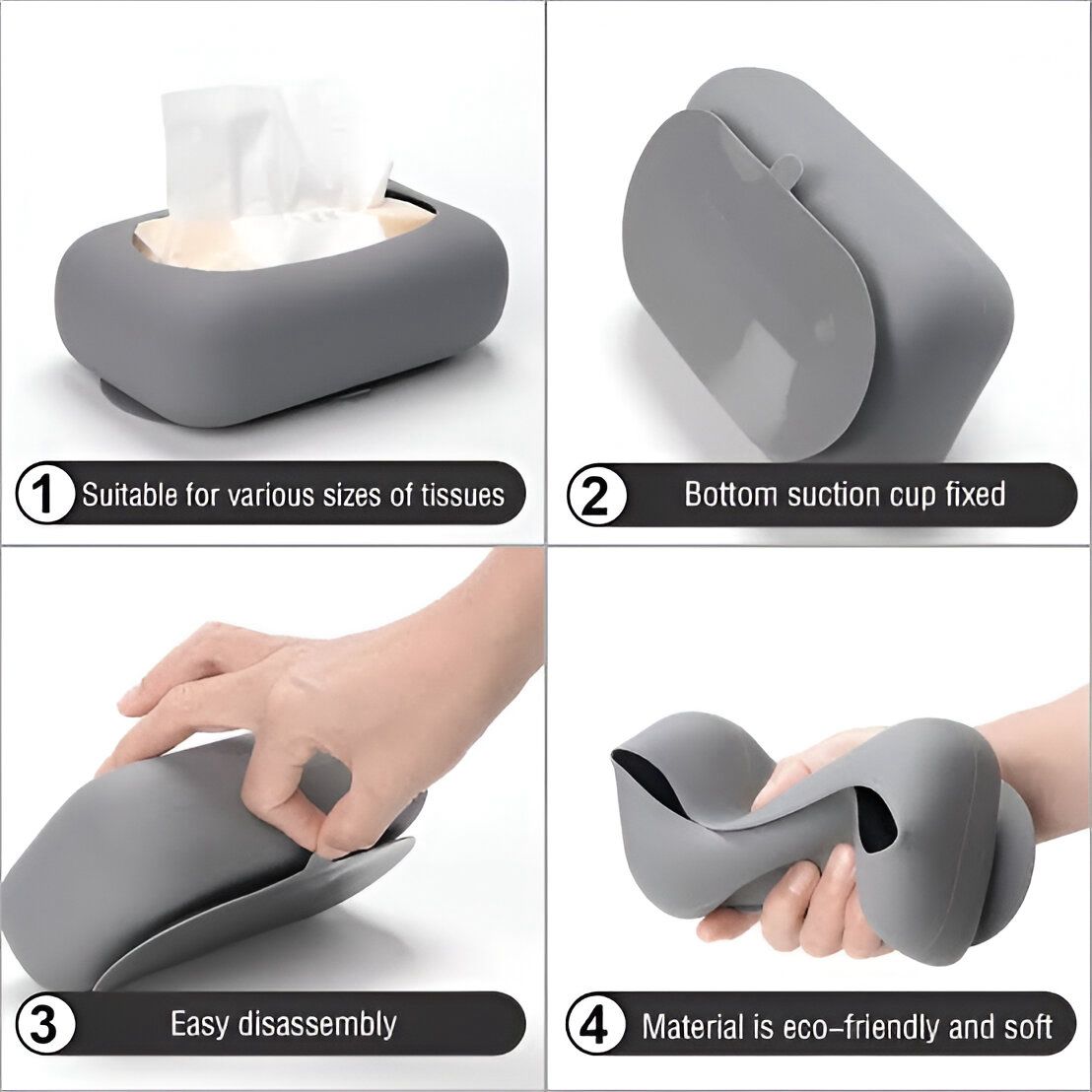 1 Suitable for various sizes of tissues

2 Bottom suction cup fixed

3 Easy disassembly

4 Material is eco-friendly and soft